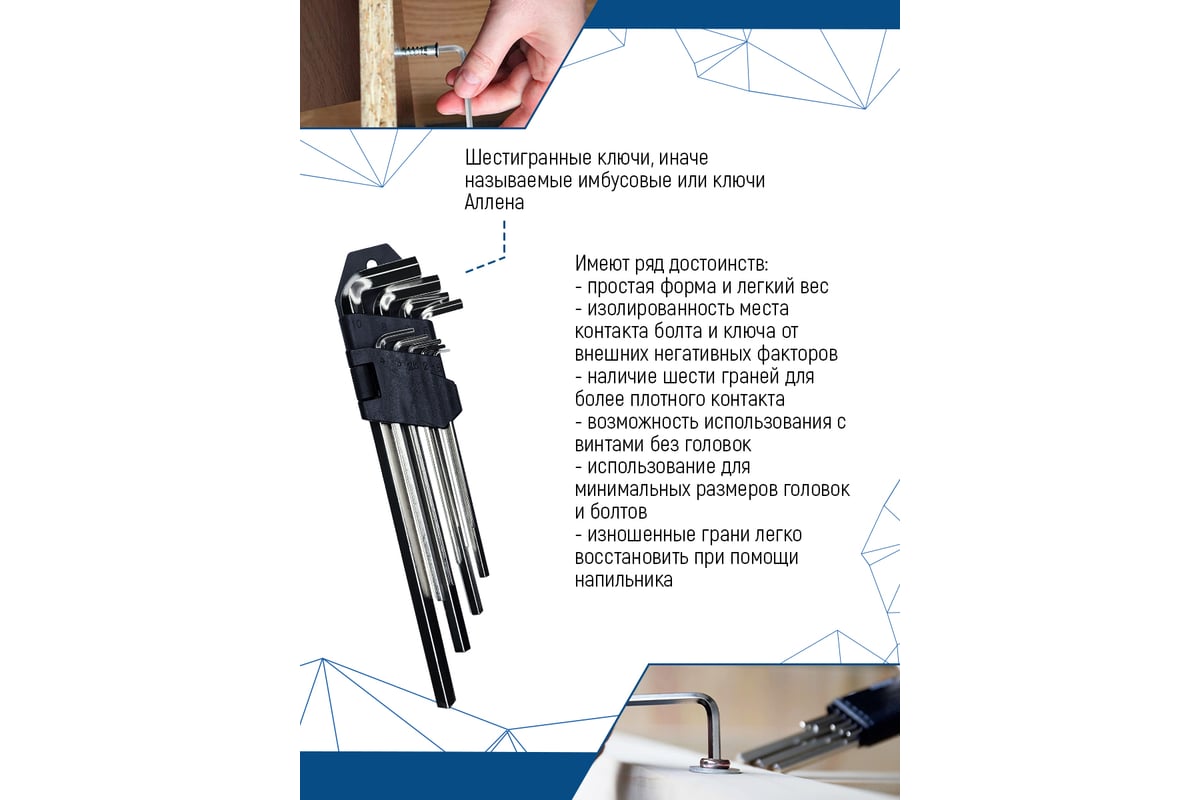 Шестигранные ключи, иначе называемые имбусовые или ключи Аллена

Имеют ряд достоинств:
- простая форма и легкий вес
- изолированность места контакта болта и ключа от внешних негативных факторов
- наличие шести граней для более плотного контакта
- возможность использования с винтами без головок
- использование для минимальных размеров головок и болтов
- изношенные грани легко восстановить при помощи напильника