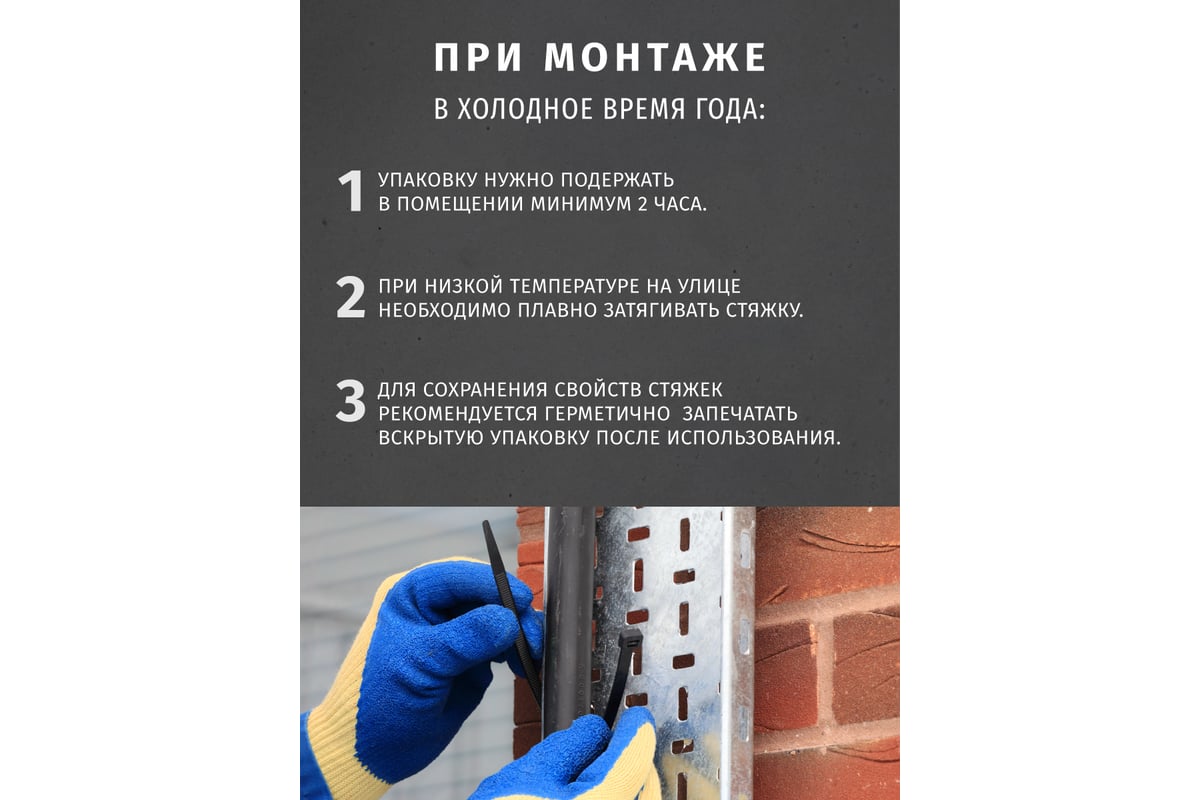 ПРИ МОНТАЖЕ
В ХОЛОДНОЕ ВРЕМЯ ГОДА:

1 УПАКОВКУ НУЖНО ПОДЕРЖАТЬ В ПОМЕЩЕНИИ МИНИМУМ 2 ЧАСА.

2 ПРИ НИЗКОЙ ТЕМПЕРАТУРЕ НА УЛИЦЕ НЕОБХОДИМО ПЛАВНО ЗАТЯГИВАТЬ СТЯЖКУ.

3 ДЛЯ СОХРАНЕНИЯ СВОЙСТВ СТЯЖЕК РЕКОМЕНДУЕТСЯ ГЕРМЕТИЧНО ЗАПЕЧАТАТЬ ВСКРЫТУЮ УПАКОВКУ ПОСЛЕ ИСПОЛЬЗОВАНИЯ.