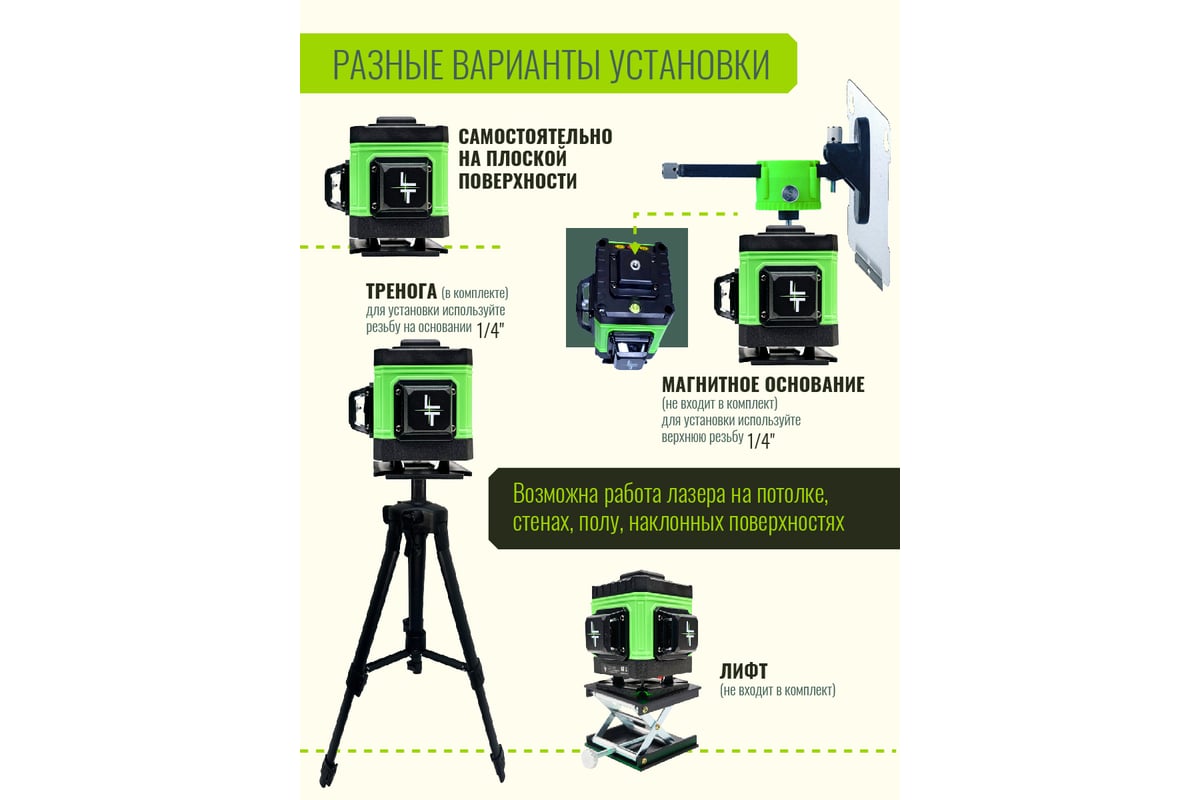 РАЗНЫЕ ВАРИАНТЫ УСТАНОВКИ

САМОСТОЯТЕЛЬНО НА ПЛОСКОЙ ПОВЕРХНОСТИ

ТРЕНОГА (в комплекте)
для установки используйте резьбу на основании 1/4"

МАГНИТНОЕ ОСНОВАНИЕ
(не входит в комплект)
для установки используйте верхнюю резьбу 1/4"

Возможна работа лазера на потолке, стенах, полу, наклонных поверхностях

ЛИФТ
(не входит в комплект)